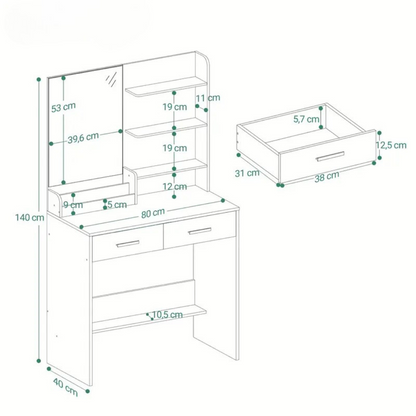 53 cm
39,6 cm
19 cm
11 cm
19 cm
12 cm
9 cm
5 cm
80 cm
140 cm
10,5 cm
40 cm
5,7 cm
12,5 cm
31 cm
38 cm